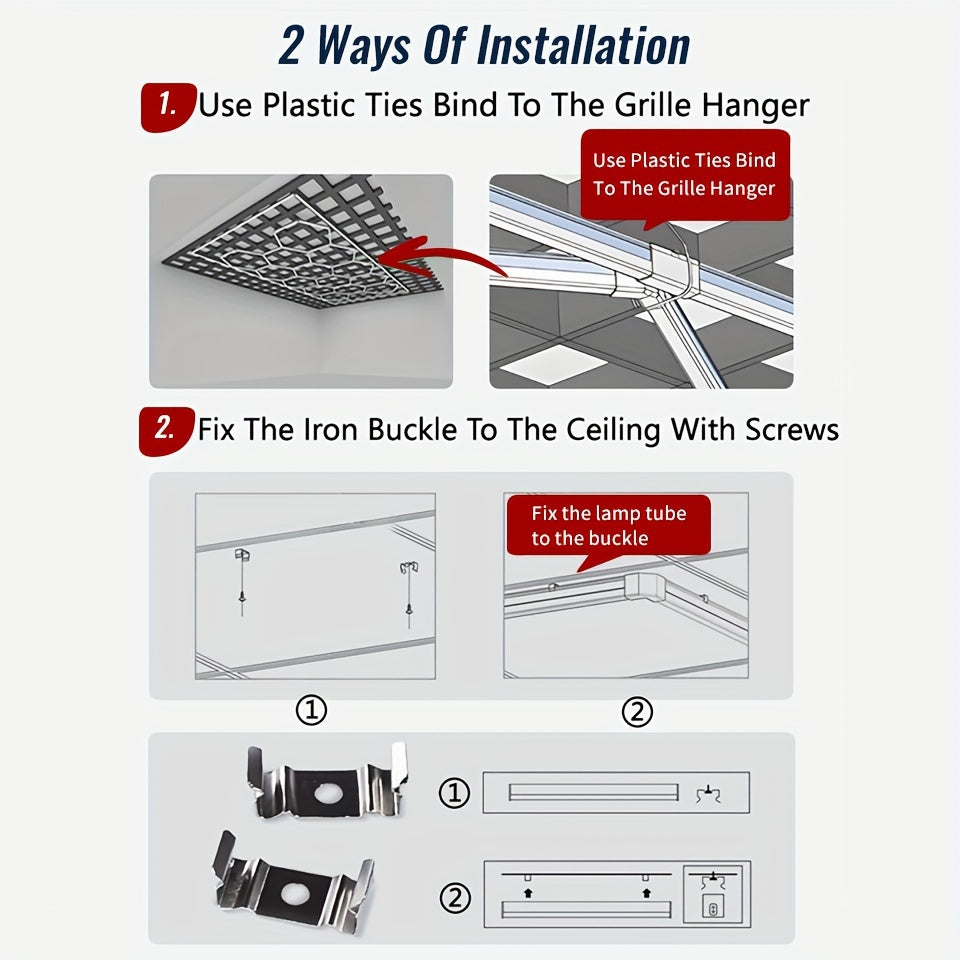 2 Ways Of Installation

1. Use Plastic Ties Bind To The Grille Hanger

Use Plastic Ties Bind To The Grille Hanger

2. Fix The Iron Buckle To The Ceiling With Screws

Fix the lamp tube to the buckle

①

②

①

②