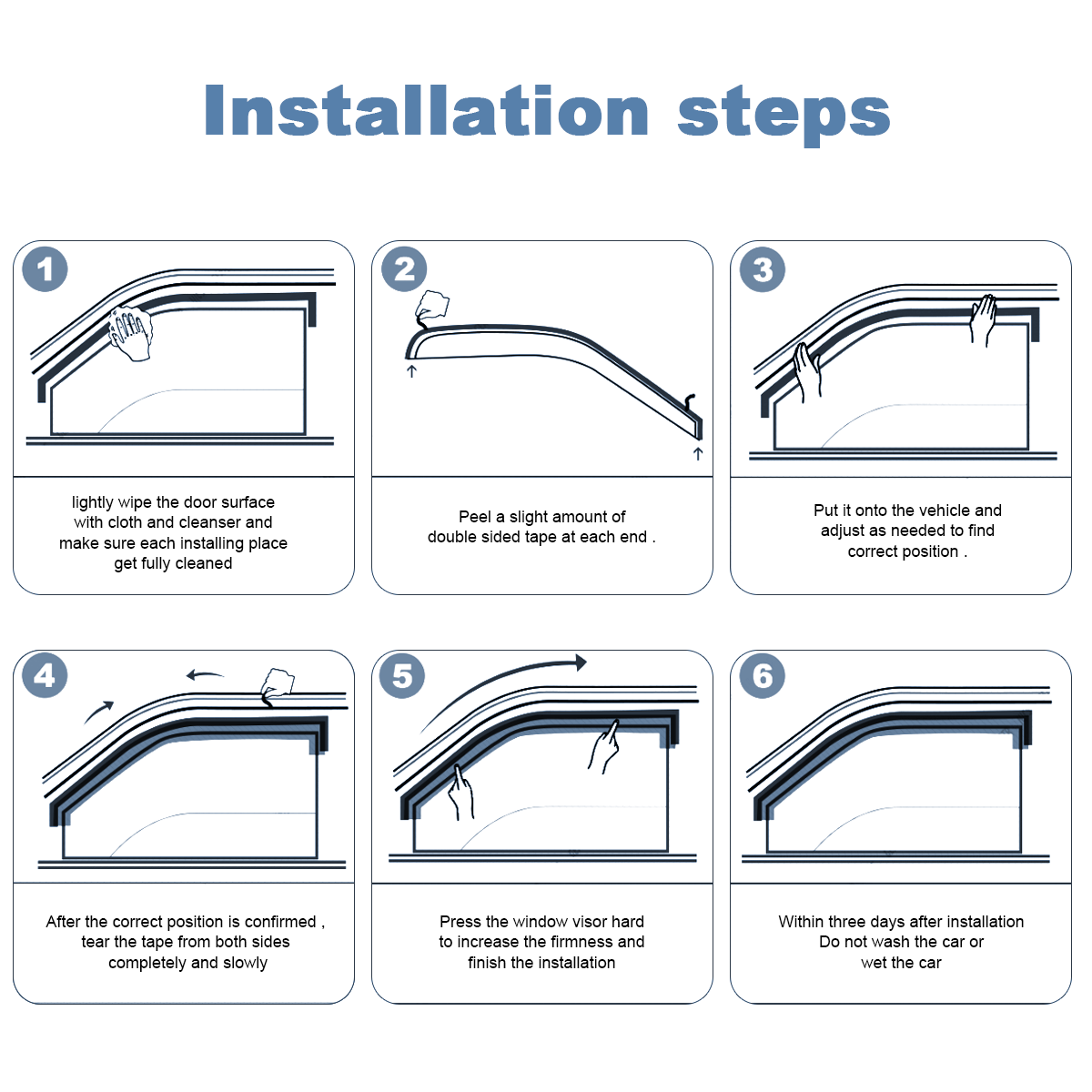 Installation steps

1

lightly wipe the door surface with cloth and cleanser and make sure each installing place get fully cleaned

2

Peel a slight amount of double sided tape at each end .

3

Put it onto the vehicle and adjust as needed to find correct position .

4

After the correct position is confirmed , tear the tape from both sides completely and slowly

5

Press the window visor hard to increase the firmness and finish the installation

6

Within three days after installation Do not wash the car or wet the car