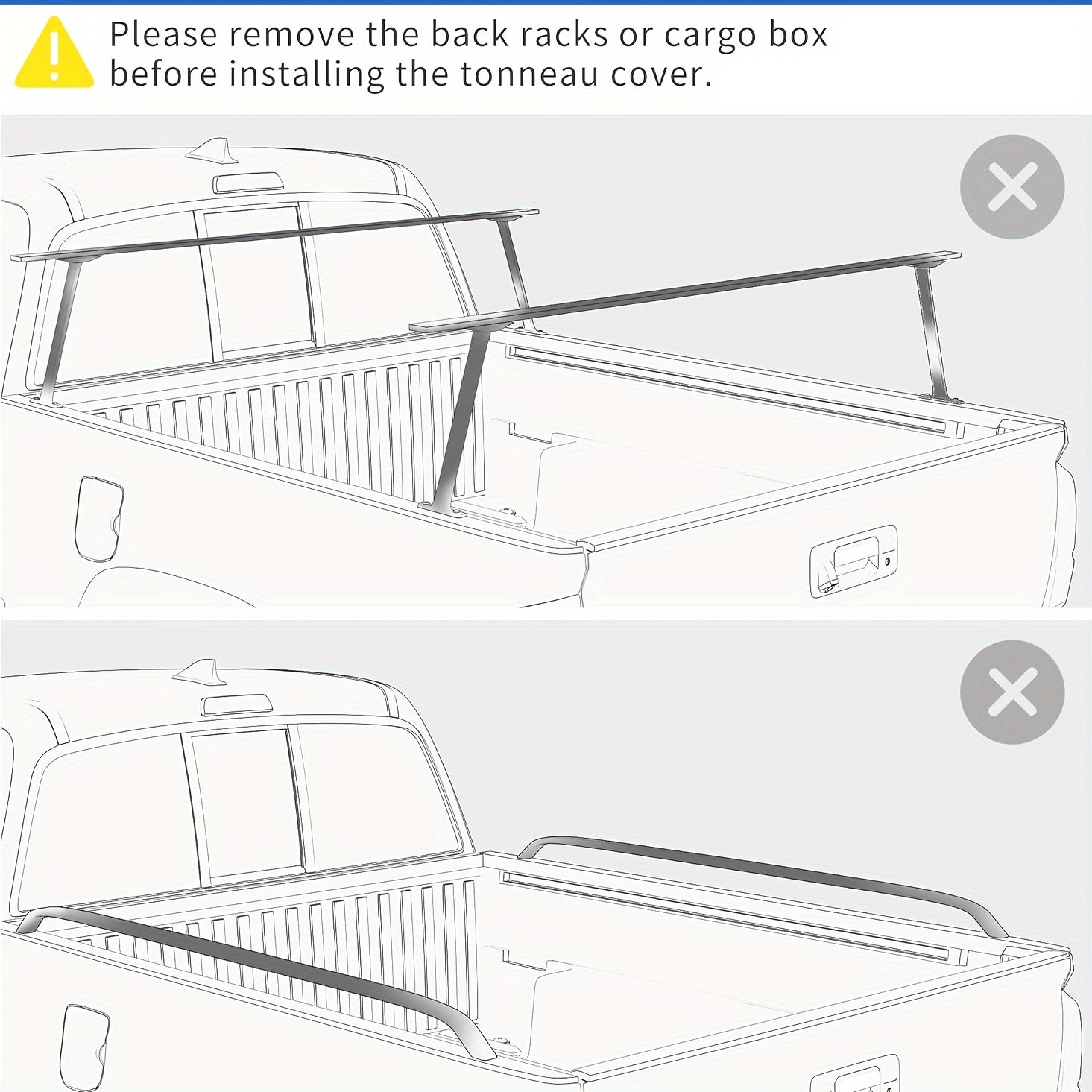 Please remove the back racks or cargo box before installing the tonneau cover.