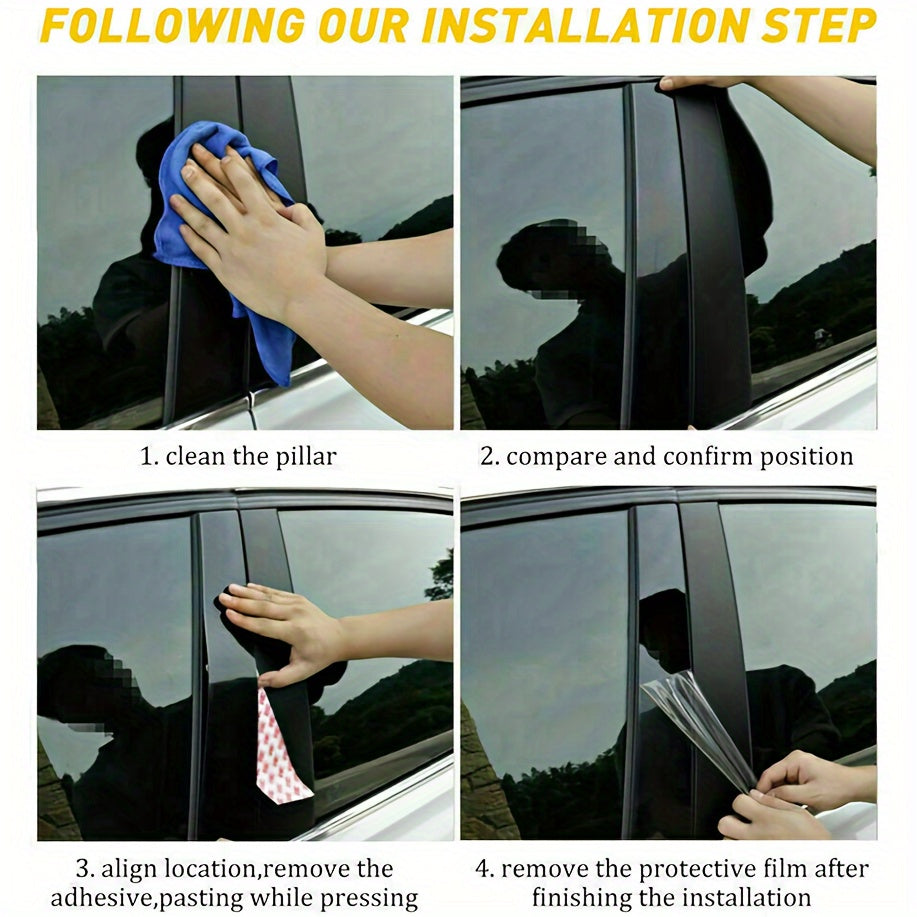 FOLLOWING OUR INSTALLATION STEP

1. clean the pillar

2. compare and confirm position

3. align location,remove the adhesive,pasting while pressing

4. remove the protective film after finishing the installation