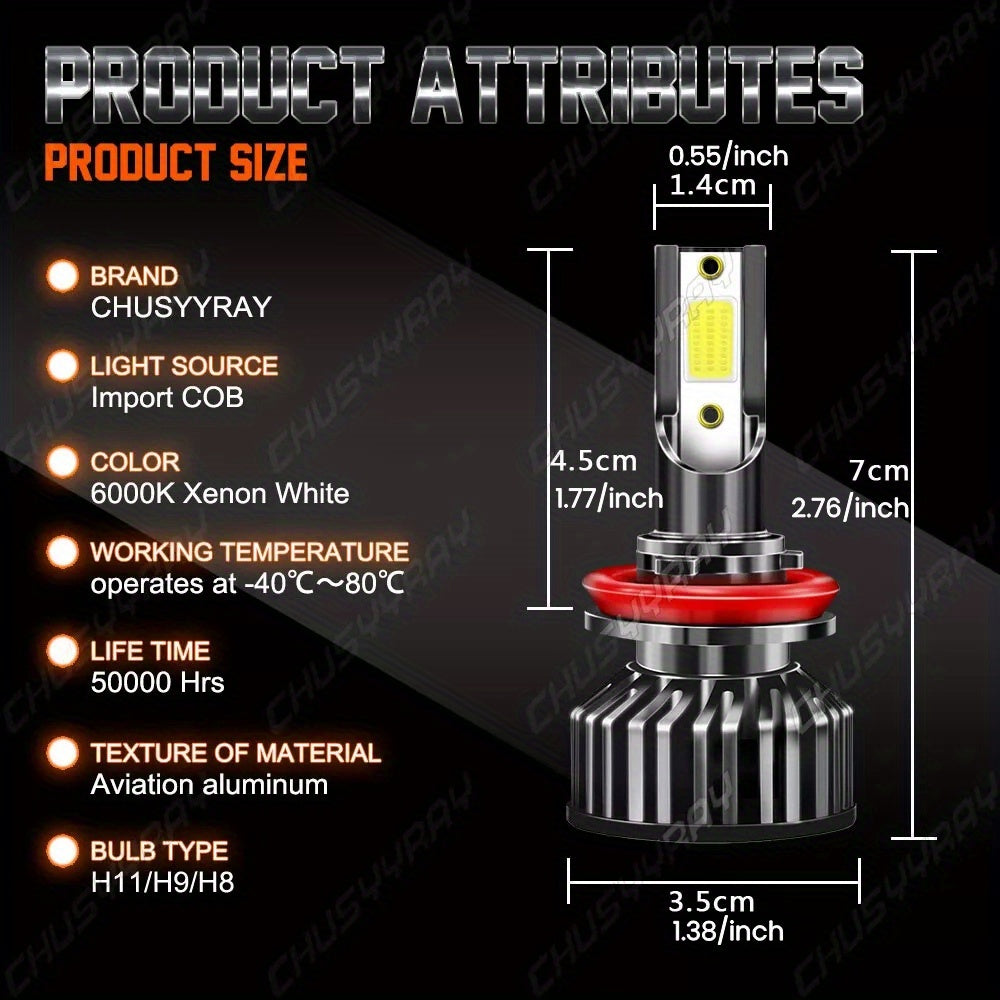 PRODUCT ATTRIBUTES
PRODUCT SIZE

BRAND
CHUSYYRAY

LIGHT SOURCE
Import COB

COLOR
6000K Xenon White

WORKING TEMPERATURE
operates at -40℃～80℃

LIFE TIME
50000 Hrs

TEXTURE OF MATERIAL
Aviation aluminum

BULB TYPE
H11/H9/H8

0.55/inch
1.4cm

4.5cm
1.77/inch

7cm
2.76/inch

3.5cm
1.38/inch

CHUSYYRAY