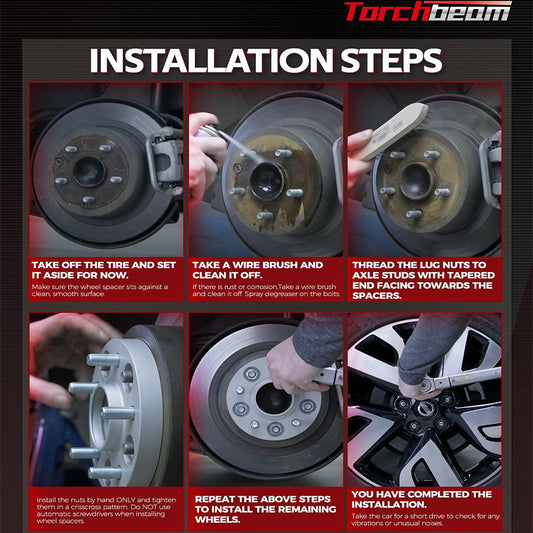 Torchbeam

INSTALLATION STEPS

TAKE OFF THE TIRE AND SET IT ASIDE FOR NOW.
Make sure the wheel spacer sits against a clean, smooth surface.

TAKE A WIRE BRUSH AND CLEAN IT OFF.
If there is rust or corrosion.Take a wire brush and clean it off. Spray degreaser on the bolts.

THREAD THE LUG NUTS TO AXLE STUDS WITH TAPERED END FACING TOWARDS THE SPACERS.

Install the nuts by hand ONLY and tighten them in a crisscross pattern. Do NOT use automatic screwdrivers when installing wheel spacers.

REPEAT THE ABOVE STEPS TO INSTALL THE REMAINING WHEELS.

YOU HAVE COMPLETED THE INSTALLATION.
Take the car for a short drive to check for any vibrations or unusual noises.