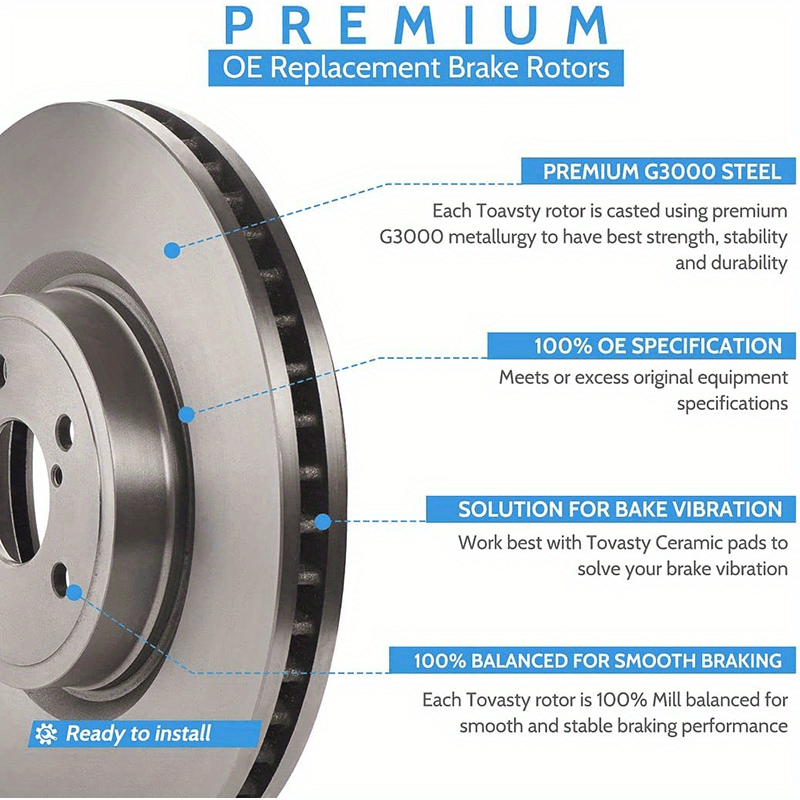 PREMIUM

OE Replacement Brake Rotors

PREMIUM G3000 STEEL

Each Toavsty rotor is casted using premium G3000 metallurgy to have best strength, stability and durability

100% OE SPECIFICATION

Meets or excess original equipment specifications

SOLUTION FOR BAKE VIBRATION

Work best with Tovasty Ceramic pads to solve your brake vibration

100% BALANCED FOR SMOOTH BRAKING

Each Tovasty rotor is 100% Mill balanced for smooth and stable braking performance

Ready to install